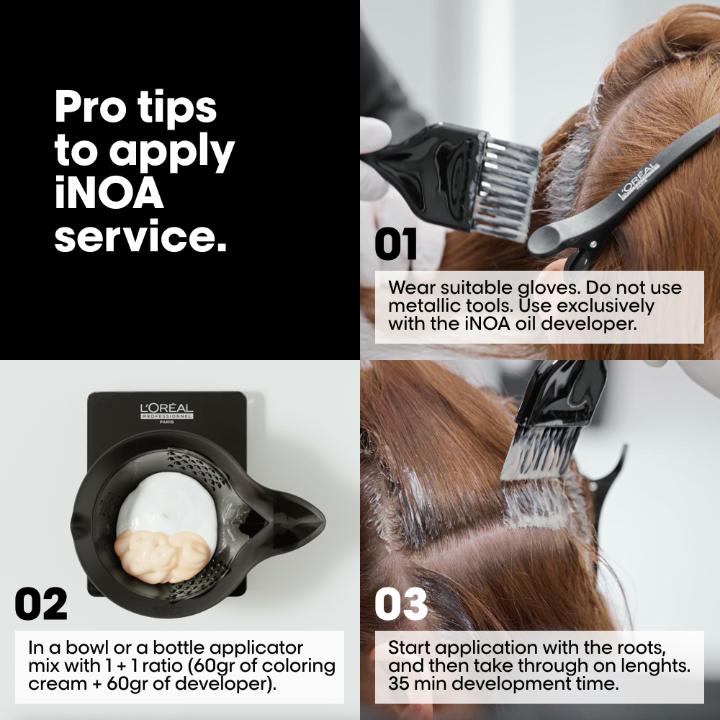 Pro tips to apply iNOA service.

L'ORÉAL

01

Wear suitable gloves. Do not use metallic tools. Use exclusively with the iNOA oil developer.

L'ORÉAL
PROFESSIONNEL
PARIS

02

In a bowl or a bottle applicator mix with 1 + 1 ratio (60gr of coloring cream + 60gr of developer).

03

Start application with the roots, and then take through on lenghts. 35 min development time.